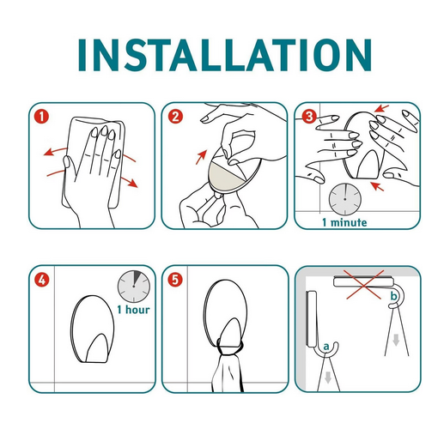 INSTALLATION

1

2

3

1 minute

4

1 hour

5

b

a