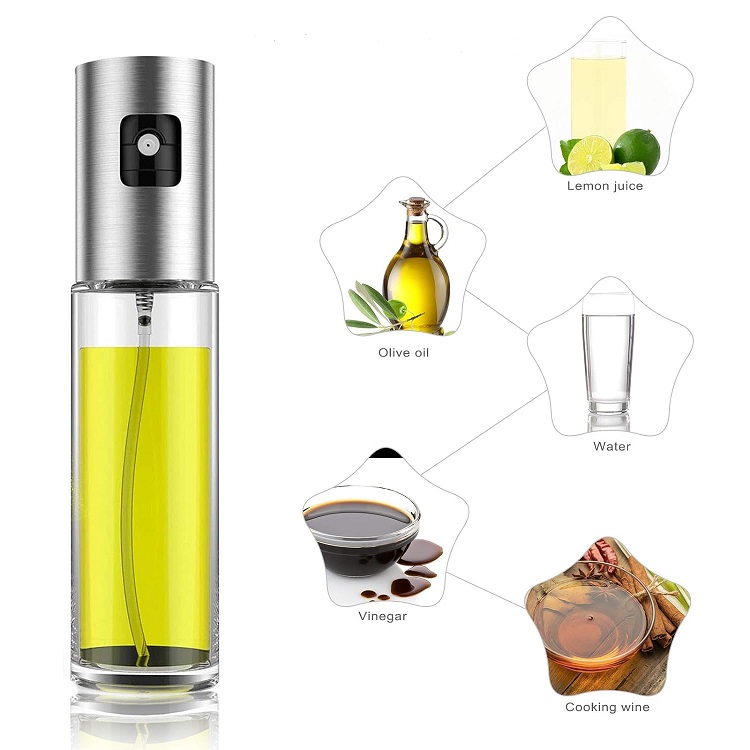 Lemon juice

Olive oil

Water

Vinegar

Cooking wine